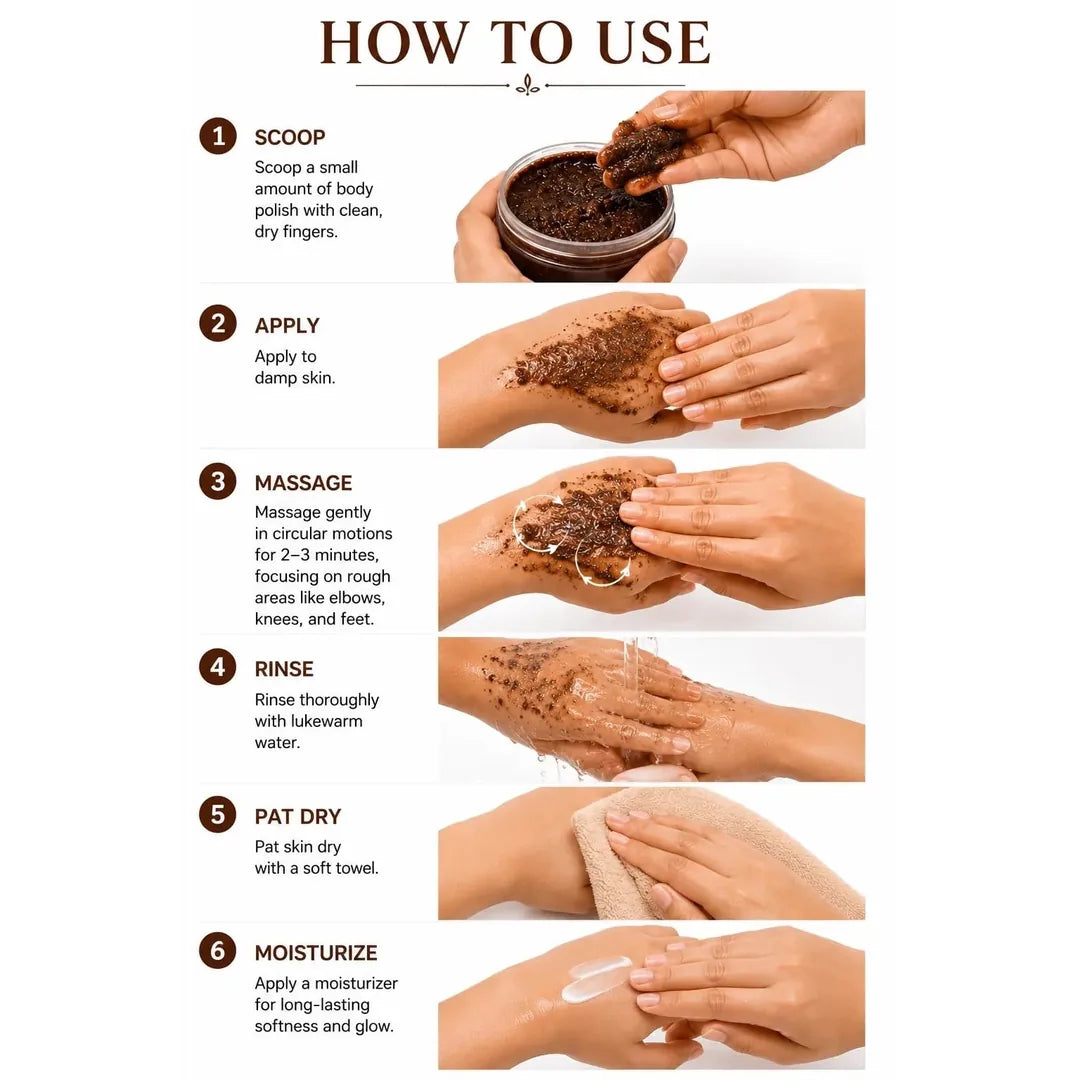 HOW TO USE

1 SCOOP
Scoop a small amount of body polish with clean, dry fingers.

2 APPLY
Apply to damp skin.

3 MASSAGE
Massage gently in circular motions for 2–3 minutes, focusing on rough areas like elbows, knees, and feet.

4 RINSE
Rinse thoroughly with lukewarm water.

5 PAT DRY
Pat skin dry with a soft towel.

6 MOISTURIZE
Apply a moisturizer for long-lasting softness and glow.