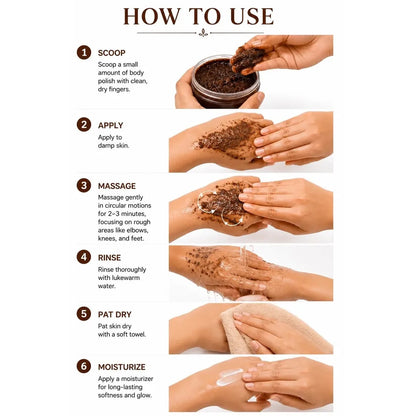 HOW TO USE

1 SCOOP
Scoop a small amount of body polish with clean, dry fingers.

2 APPLY
Apply to damp skin.

3 MASSAGE
Massage gently in circular motions for 2–3 minutes, focusing on rough areas like elbows, knees, and feet.

4 RINSE
Rinse thoroughly with lukewarm water.

5 PAT DRY
Pat skin dry with a soft towel.

6 MOISTURIZE
Apply a moisturizer for long-lasting softness and glow.